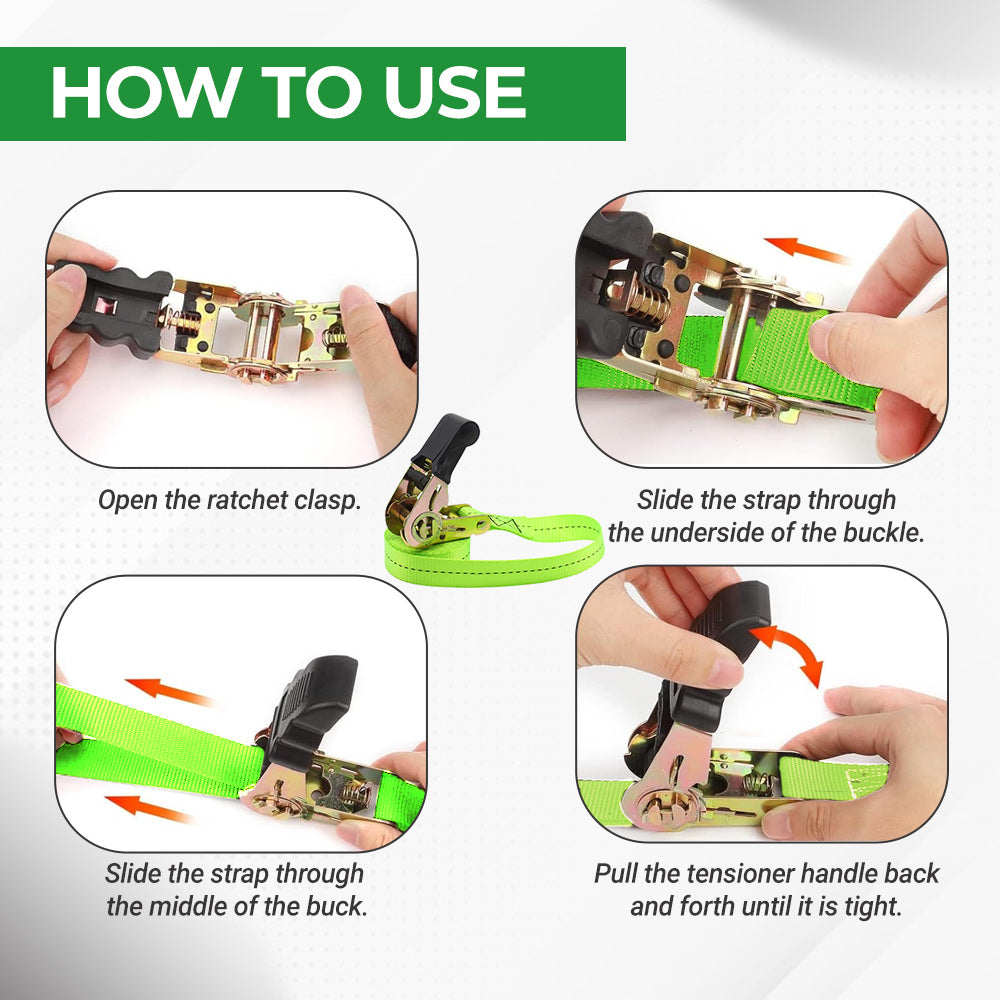 HOW TO USE

Open the ratchet clasp.

Slide the strap through the underside of the buckle.

Slide the strap through the middle of the buck.

Pull the tensioner handle back and forth until it is tight.