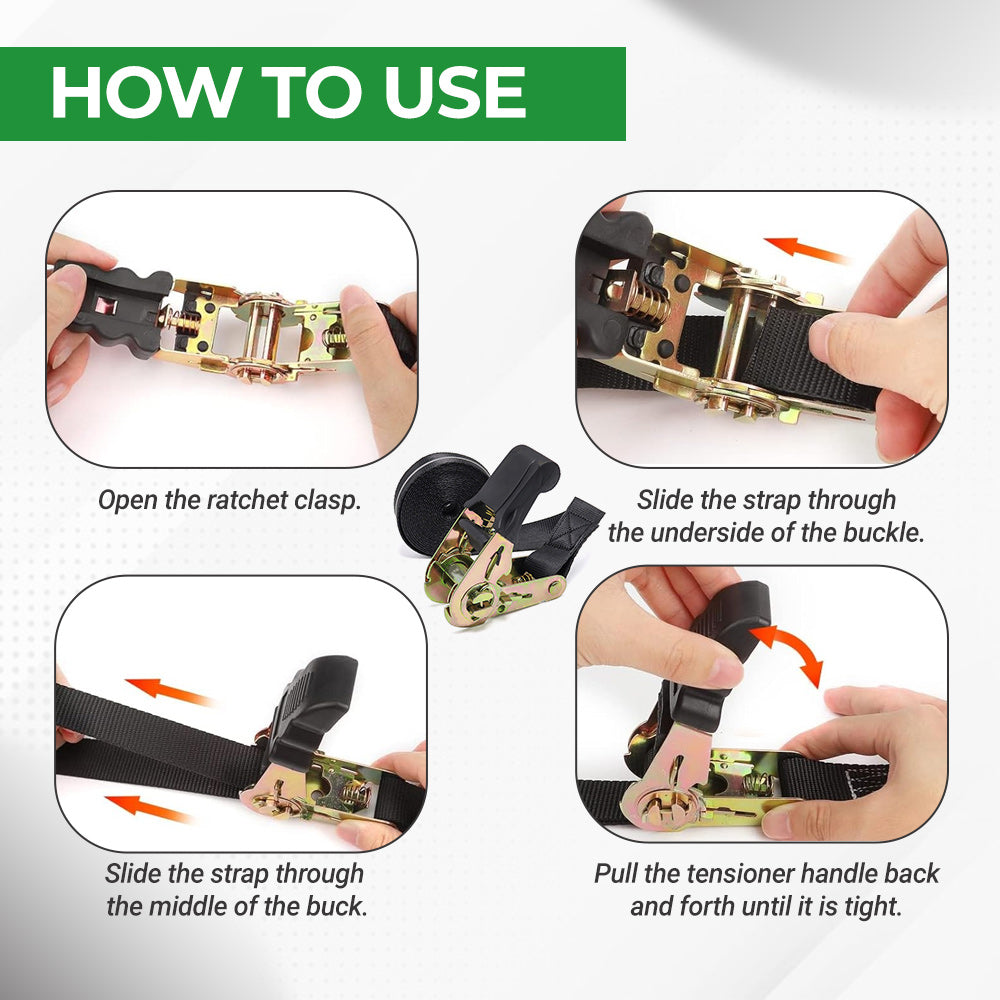 HOW TO USE

Open the ratchet clasp.

Slide the strap through the underside of the buckle.

Slide the strap through the middle of the buck.

Pull the tensioner handle back and forth until it is tight.